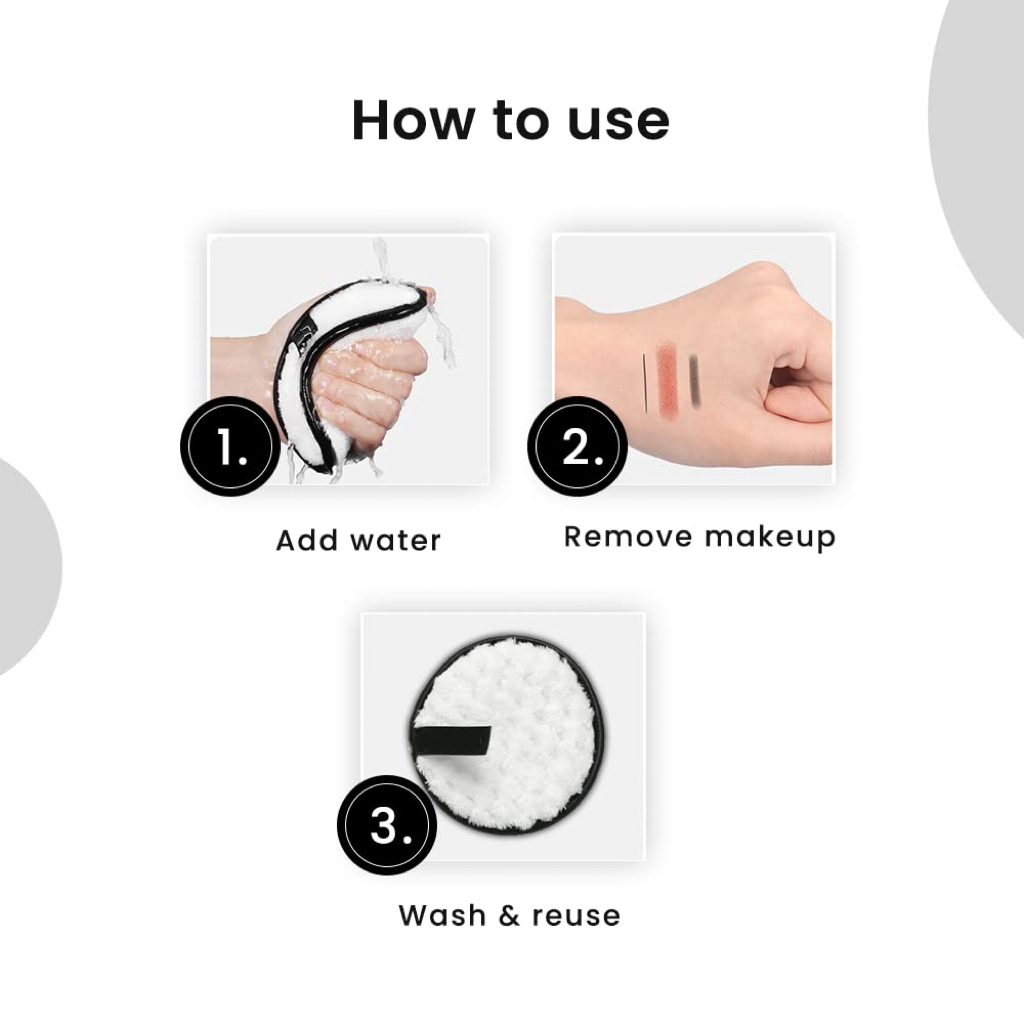 How to use

1.

Add water

2.

Remove makeup

3.

Wash & reuse